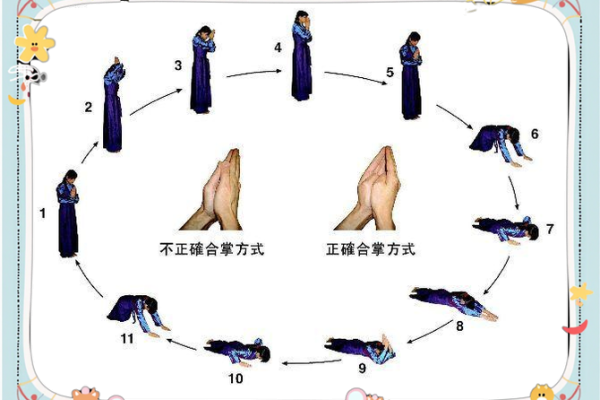 1
2
3
4
5
6
7
8
9
10
11

不正確合掌方式

正確合掌方式